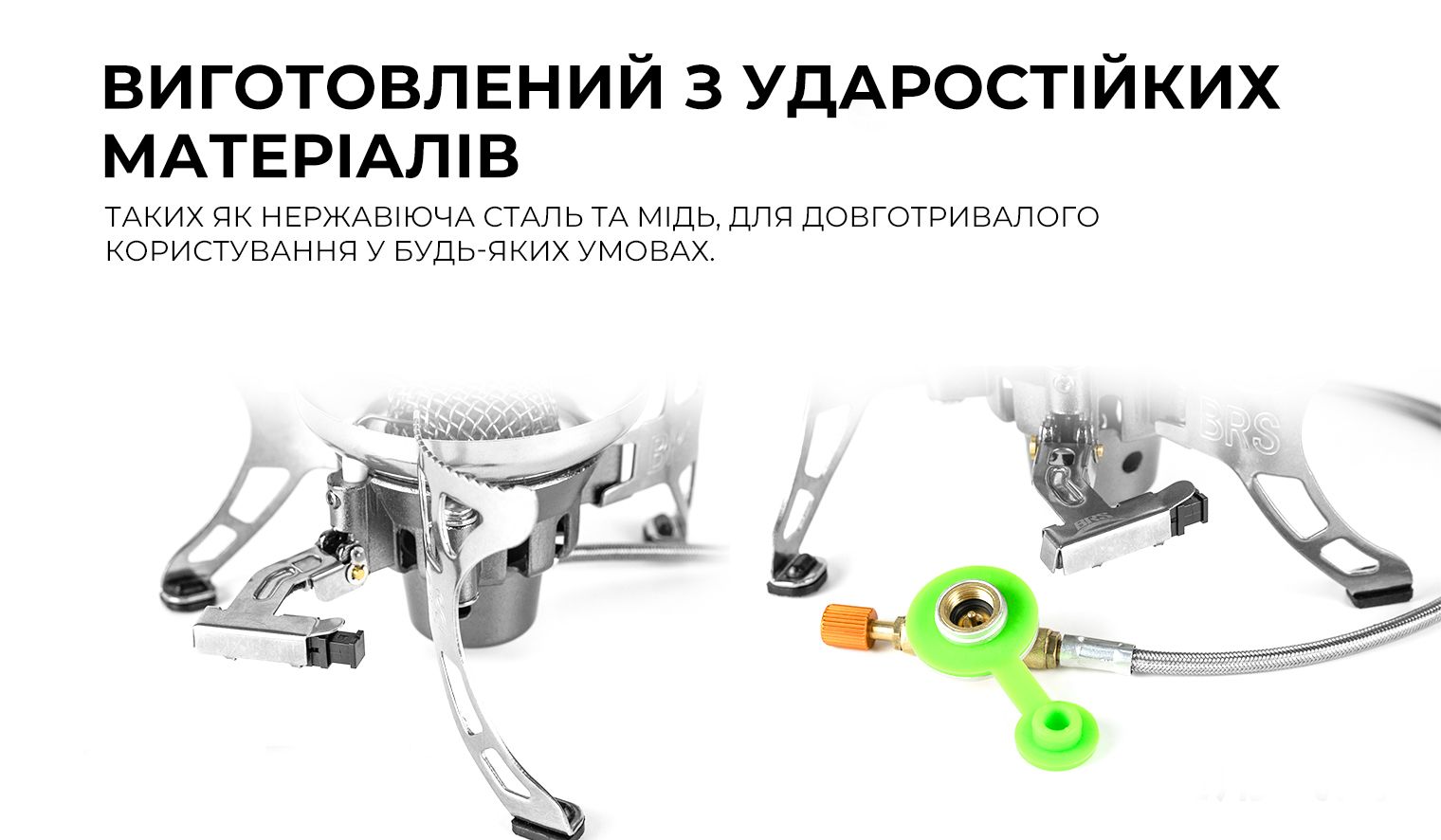 ВИГОТОВЛЕНИЙ З УДАРОСТІЙКИХ МАТЕРІАЛІВ

ТАКИХ ЯК НЕРЖАВІЮЧА СТАЛЬ ТА МІДЬ, ДЛЯ ДОВГОТРИВАЛОГО КОРИСТУВАННЯ У БУДЬ-ЯКИХ УМОВАХ.

BRS

BRS