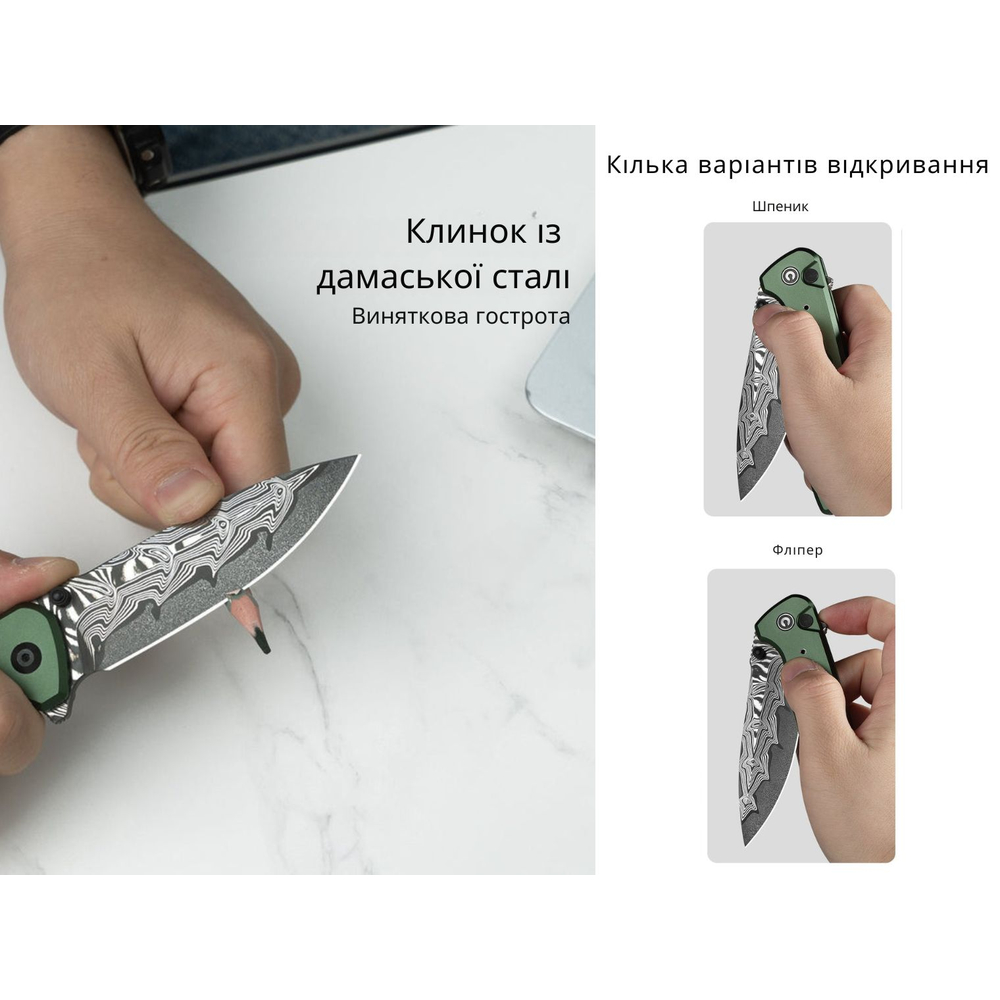 Клинок із дамаської сталі
Виняткова гострота

Кілька варіантів відкривання

Шпеник

Фліпер