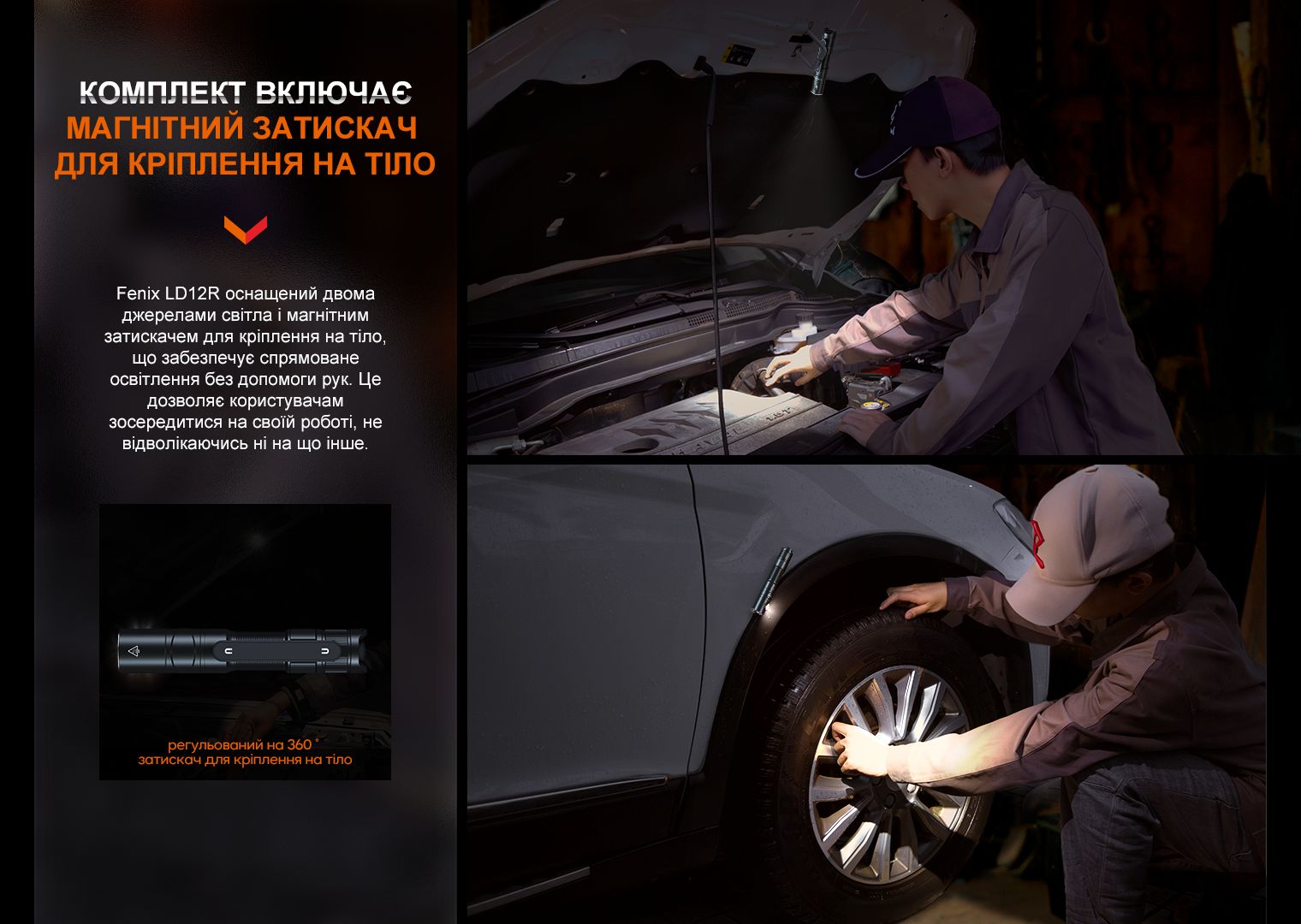 КОМПЛЕКТ ВКЛЮЧАЄ
МАГНІТНИЙ ЗАТИСКАЧ
ДЛЯ КРІПЛЕННЯ НА ТІЛО

Fenix LD12R оснащений двома джерелами світла і магнітним затискачем для кріплення на тіло, що забезпечує спрямоване освітлення без допомоги рук. Це дозволяє користувачам зосередитися на своїй роботі, не відволікаючись ні на що інше.

регульований на 360 °
затискач для кріплення на тіло