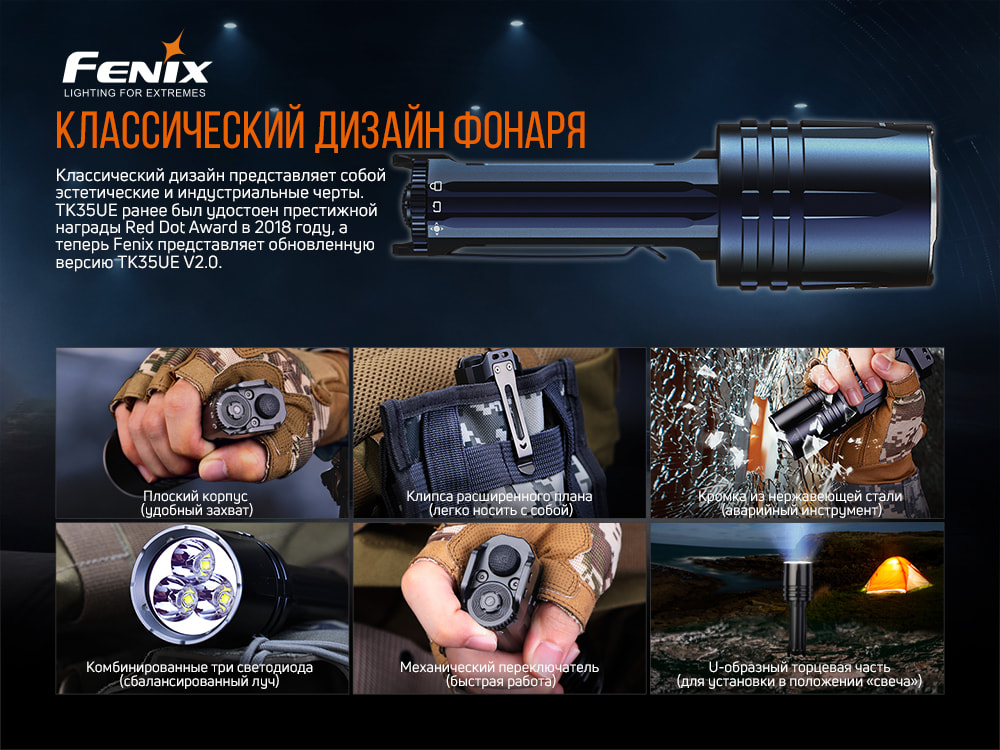 FENIX
LIGHTING FOR EXTREMES

КЛАССИЧЕСКИЙ ДИЗАЙН ФОНАРЯ

Классический дизайн представляет собой эстетические и индустриальные черты. TK35UE ранее был удостоен престижной награды Red Dot Award в 2018 году, а теперь Fenix представляет обновленную версию TK35UE V2.0.

Плоский корпус
(удобный захват)

Клипса расширенного плана
(легко носить с собой)

Кромка из нержавеющей стали
(аварийный инструмент)

Комбинированные три светодиода
(сбалансированный луч)

Механический переключатель
(быстрая работа)

U-образный торцевая часть
(для установки в положении «свеча»)