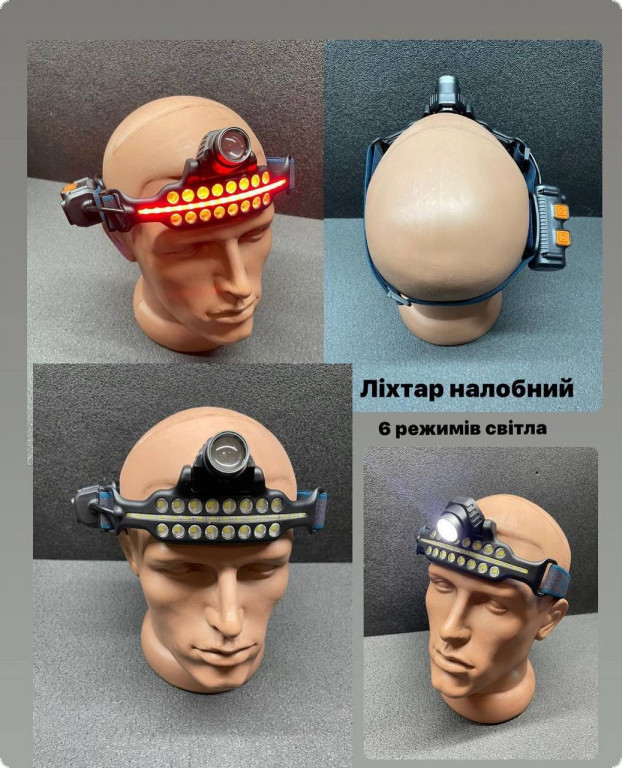 Ліхтар налобний

6 режимів світла