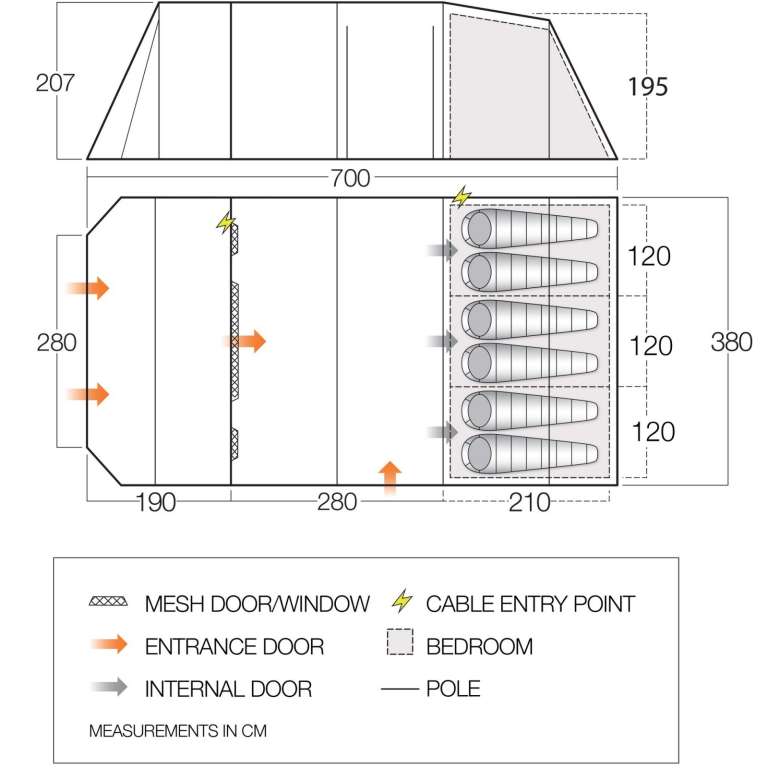 207

195

700

280

120

120

120

380

190

280

210

MESH DOOR/WINDOW

CABLE ENTRY POINT

ENTRANCE DOOR

BEDROOM

INTERNAL DOOR

POLE

MEASUREMENTS IN CM