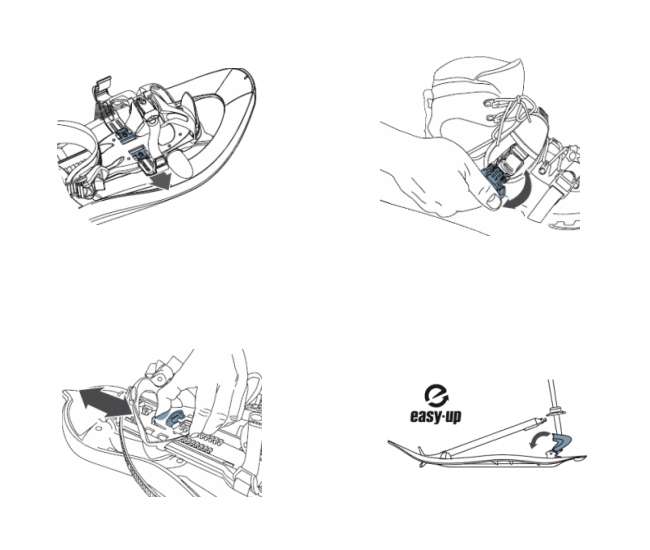 easy·up