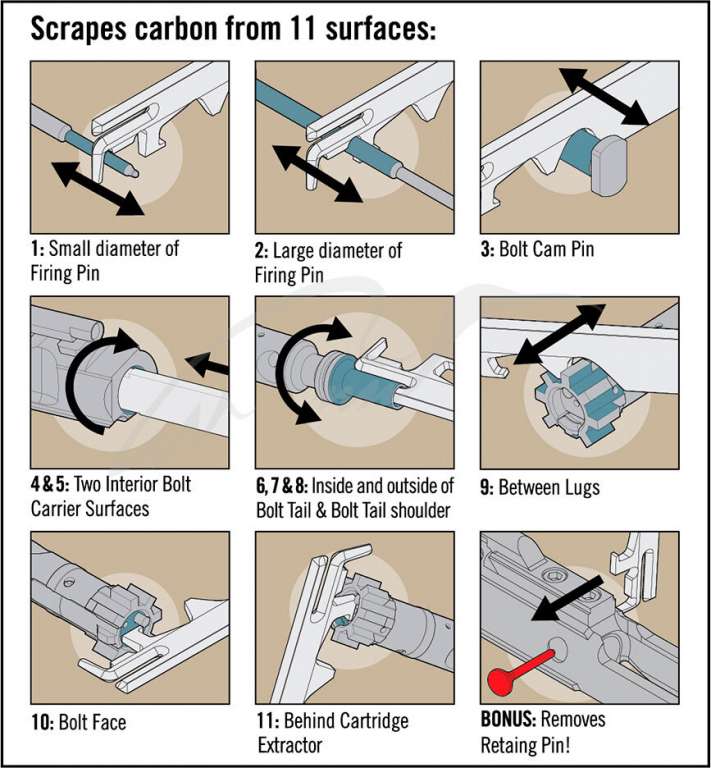 Scrapes carbon from 11 surfaces:

1: Small diameter of Firing Pin

2: Large diameter of Firing Pin

3: Bolt Cam Pin

4 & 5: Two Interior Bolt Carrier Surfaces

6, 7 & 8: Inside and outside of Bolt Tail & Bolt Tail shoulder

9: Between Lugs

10: Bolt Face

11: Behind Cartridge Extractor

BONUS: Removes Retaing Pin!