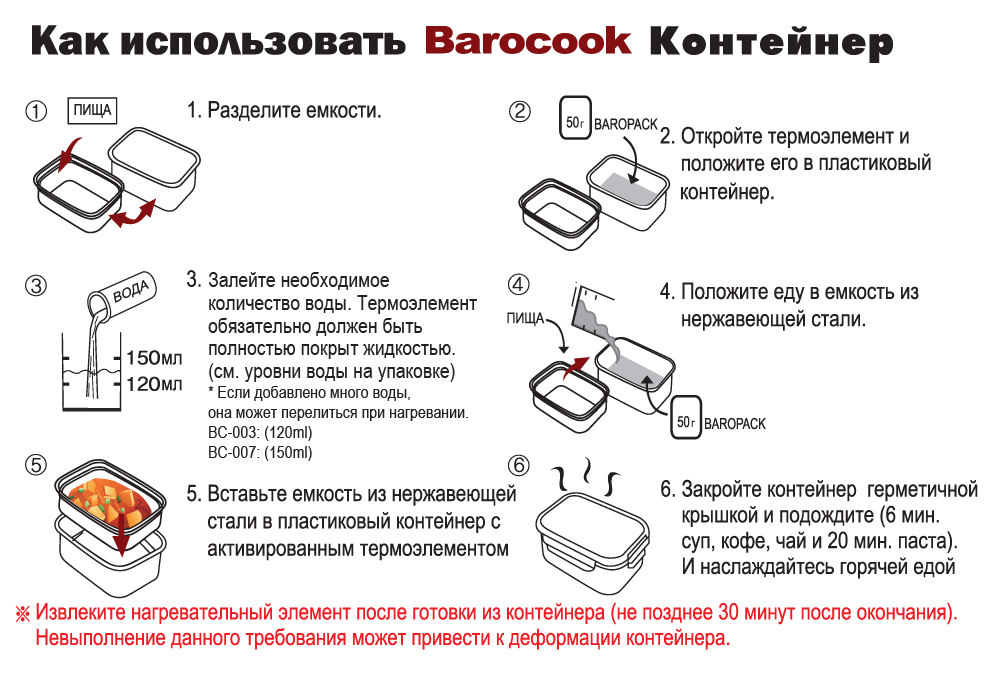 Как использовать Barocook Контейнер

①
ПИЩА
1. Разделите емкости.

②
50г BAROPACK
2. Откройте термоэлемент и положите его в пластиковый контейнер.

③
ВОДА
150мл
120мл
3. Залейте необходимое количество воды. Термоэлемент обязательно должен быть полностью покрыт жидкостью. (см. уровни воды на упаковке)
* Если добавлено много воды, она может перелиться при нагревании.
BC-003: (120ml)
BC-007: (150ml)

④
ПИЩА
50г BAROPACK
4. Положите еду в емкость из нержавеющей стали.

⑤
5. Вставьте емкость из нержавеющей стали в пластиковый контейнер с активированным термоэлементом

⑥
6. Закройте контейнер герметичной крышкой и подождите (6 мин. суп, кофе, чай и 20 мин. паста). И наслаждайтесь горячей едой

※ Извлеките нагревательный элемент после готовки из контейнера (не позднее 30 минут после окончания). Невыполнение данного требования может привести к деформации контейнера.